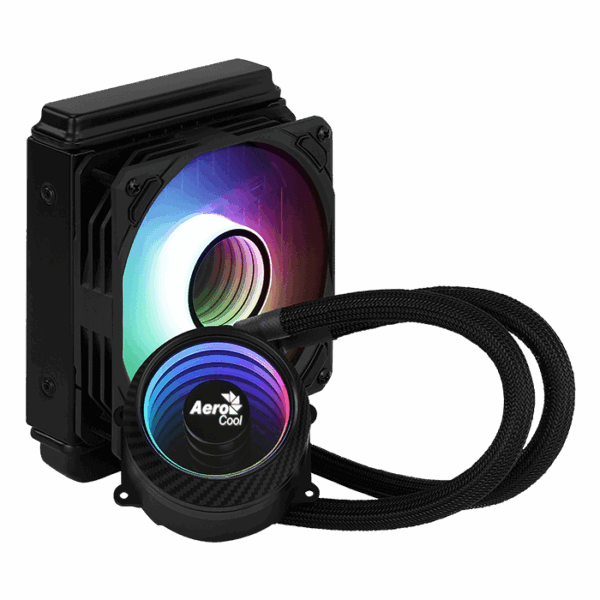 Aero
Cool